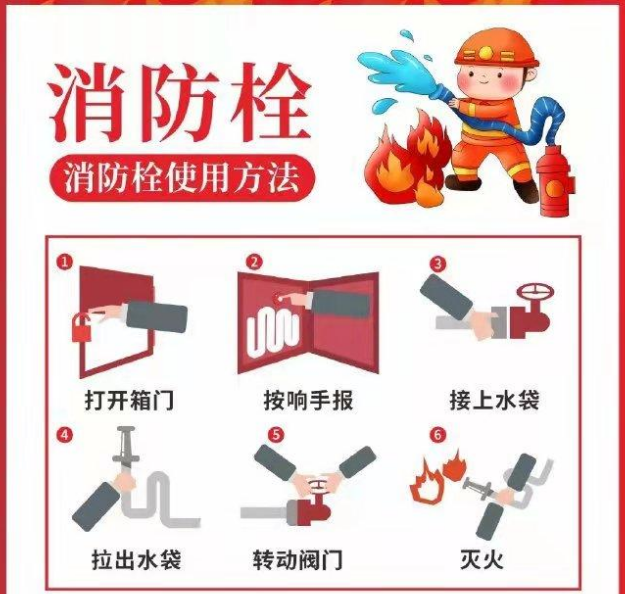 消防栓

消防栓使用方法

1
打开箱门

2
按响手报

3
接上水袋

4
拉出水袋

5
转动阀门

6
灭火